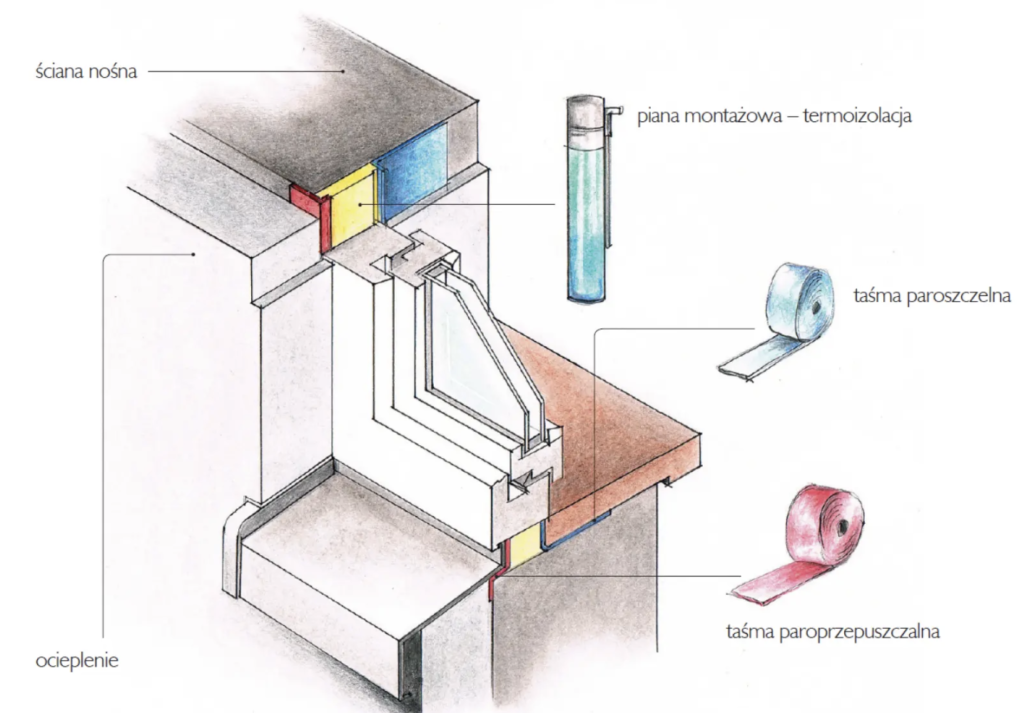 ściana nośna

piana montażowa – termoizolacja

taśma paroszczelna

taśma paroprzepuszczalna

ocieplenie